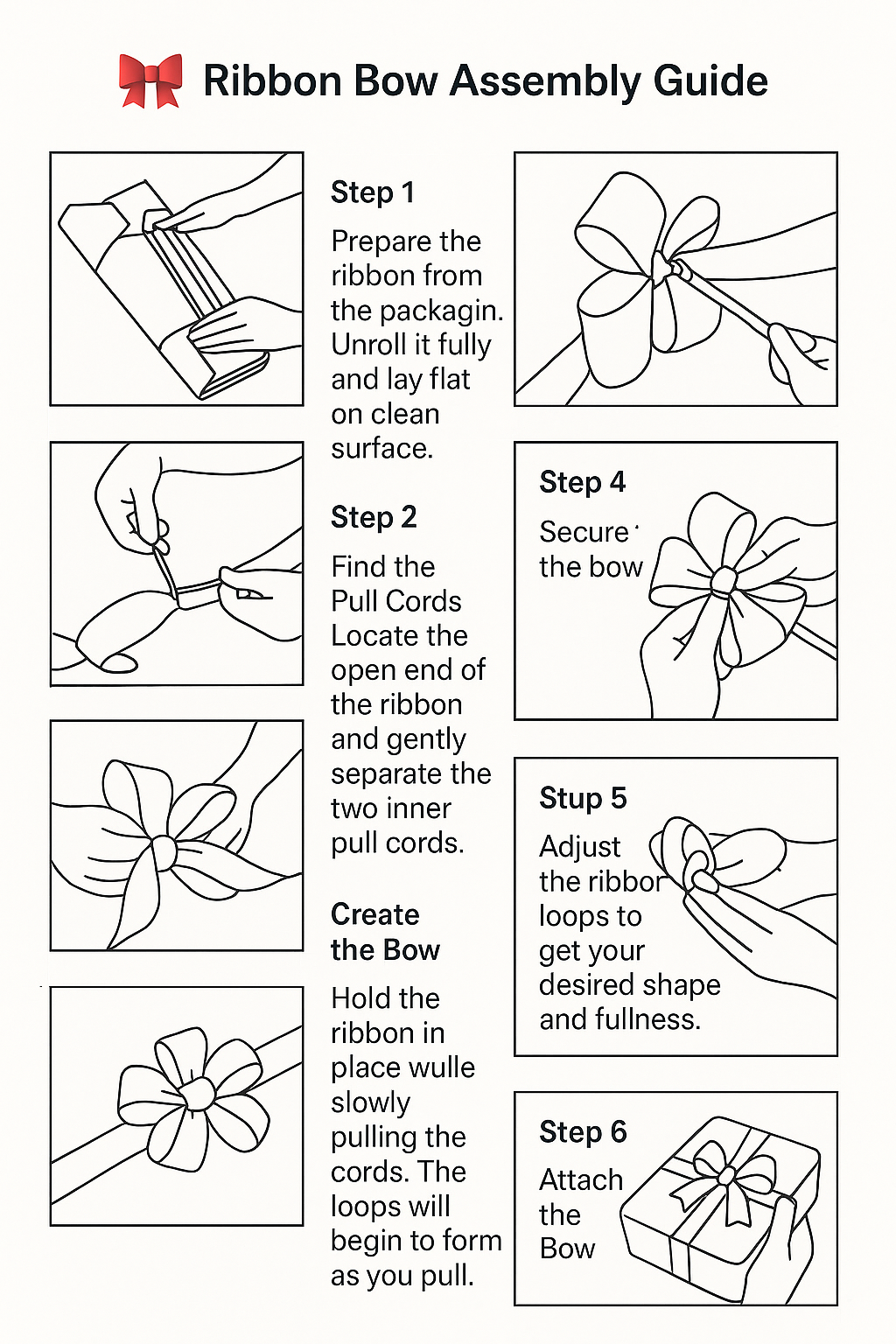 Ribbon Bow Assembly Guide

Step 1

Prepare the ribbon from the packagin. Unroll it fully and lay flat on clean surface.

Step 2

Find the Pull Cords Locate the open end of the ribbon and gently separate the two inner pull cords.

Create the Bow

Hold the ribbon in place wulle slowly pulling the cords. The loops will begin to form as you pull.

Step 4

Secure the bow

Stup 5

Adjust the ribbor loops to get your desired shape and fullness.

Step 6

Attach the Bow